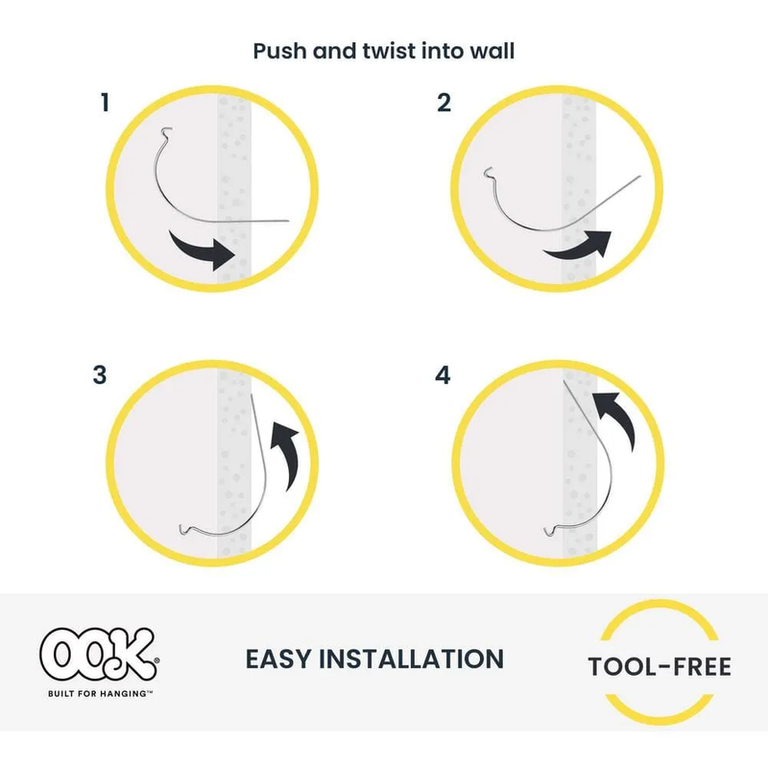 Push and twist into wall

1

2

3

4

OOK®
BUILT FOR HANGING™

EASY INSTALLATION

TOOL-FREE