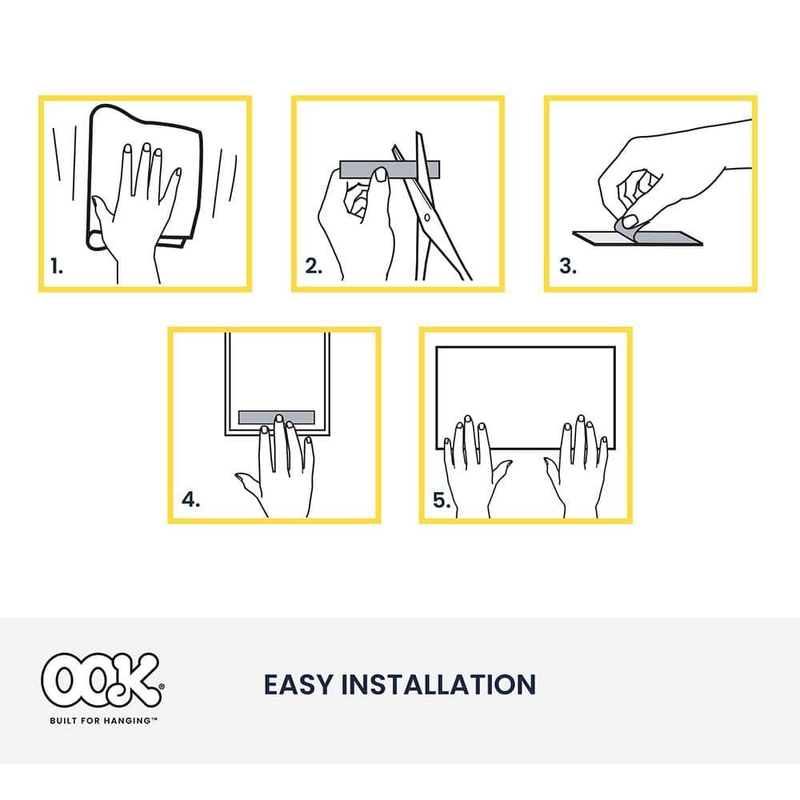 1.

2.

3.

4.

5.

OOK®
BUILT FOR HANGING™

EASY INSTALLATION